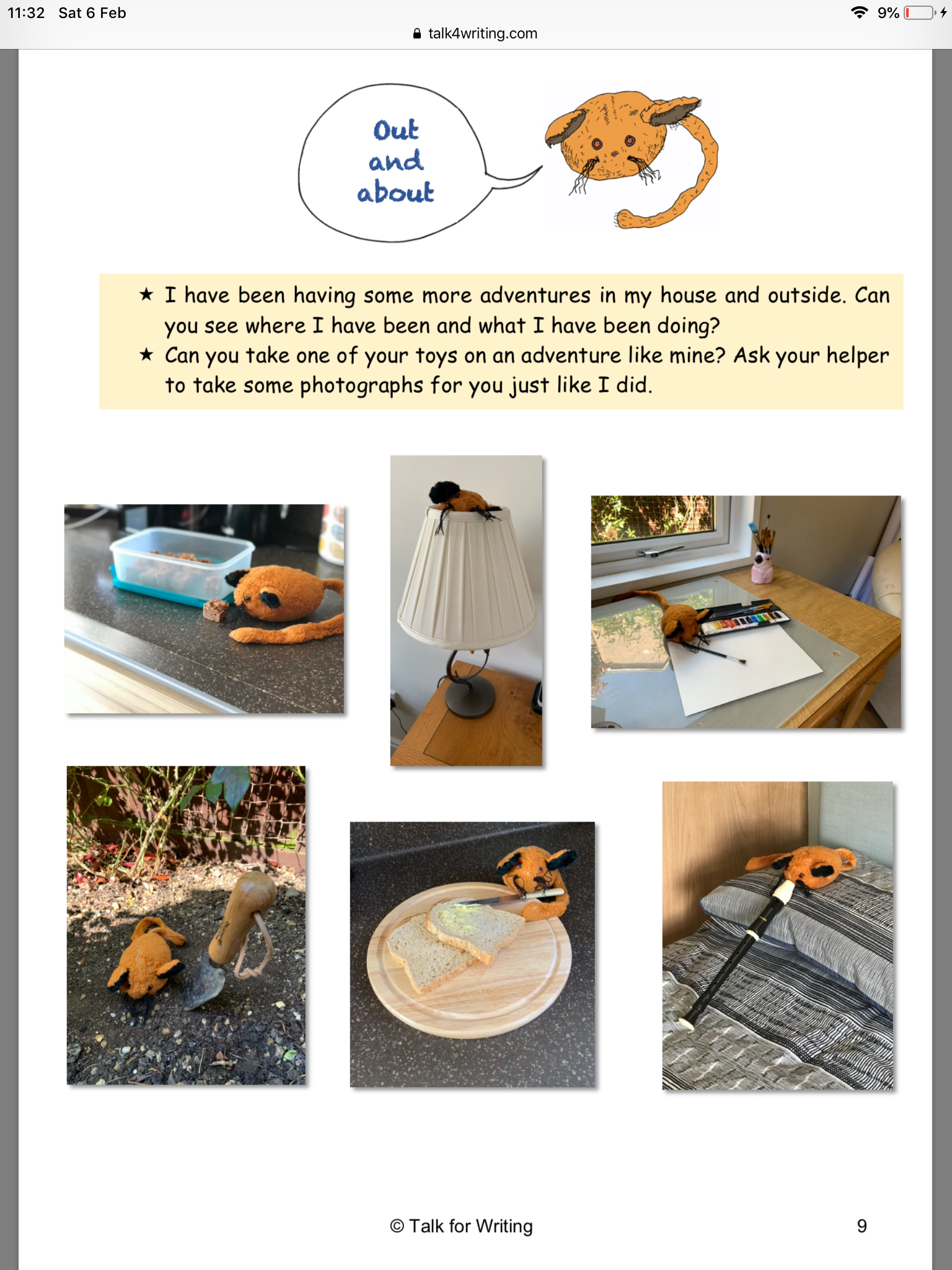 11:32 Sat 6 Feb

9%

talk4writing.com

Out and about

★ I have been having some more adventures in my house and outside. Can you see where I have been and what I have been doing?
★ Can you take one of your toys on an adventure like mine? Ask your helper to take some photographs for you just like I did.

© Talk for Writing

9